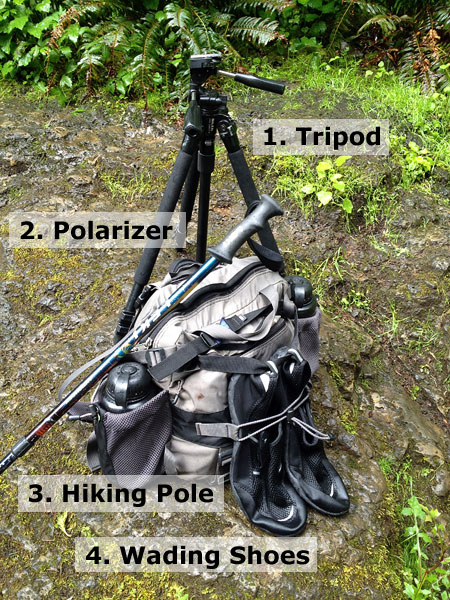 1. Tripod

2. Polarizer

3. Hiking Pole

4. Wading Shoes